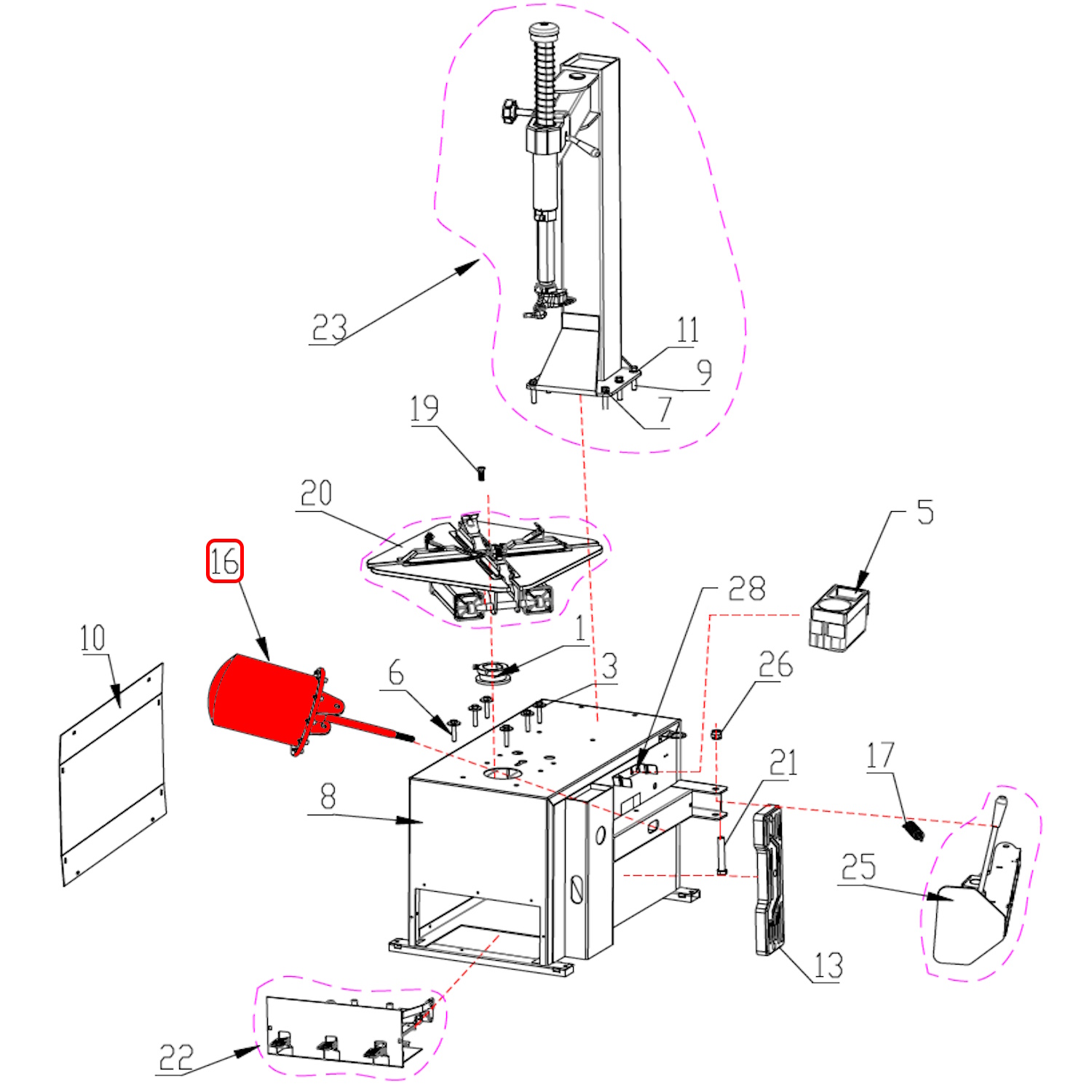 23
11
9
7
19
20
5
16
28
10
1
3
6
26
21
17
8
25
13
22